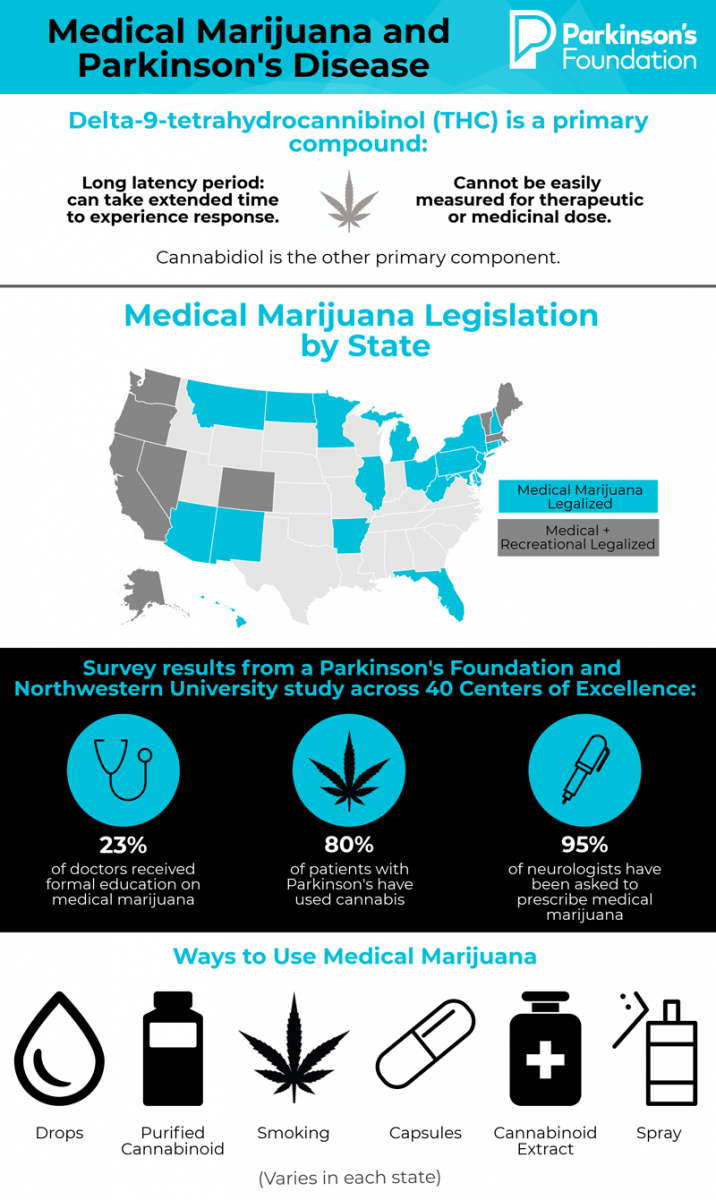 Medical Marijuana and Parkinson's Disease

Parkinson's Foundation

Delta-9-tetrahydrocannibinol (THC) is a primary compound:

Long latency period: can take extended time to experience response.

Cannot be easily measured for therapeutic or medicinal dose.

Cannabidiol is the other primary component.

Medical Marijuana Legislation by State

Medical Marijuana Legalized

Medical + Recreational Legalized

Survey results from a Parkinson's Foundation and Northwestern University study across 40 Centers of Excellence:

23%
of doctors received formal education on medical marijuana

80%
of patients with Parkinson's have used cannabis

95%
of neurologists have been asked to prescribe medical marijuana

Ways to Use Medical Marijuana

Drops

Purified Cannabinoid

Smoking

Capsules

Cannabinoid Extract

Spray

(Varies in each state)